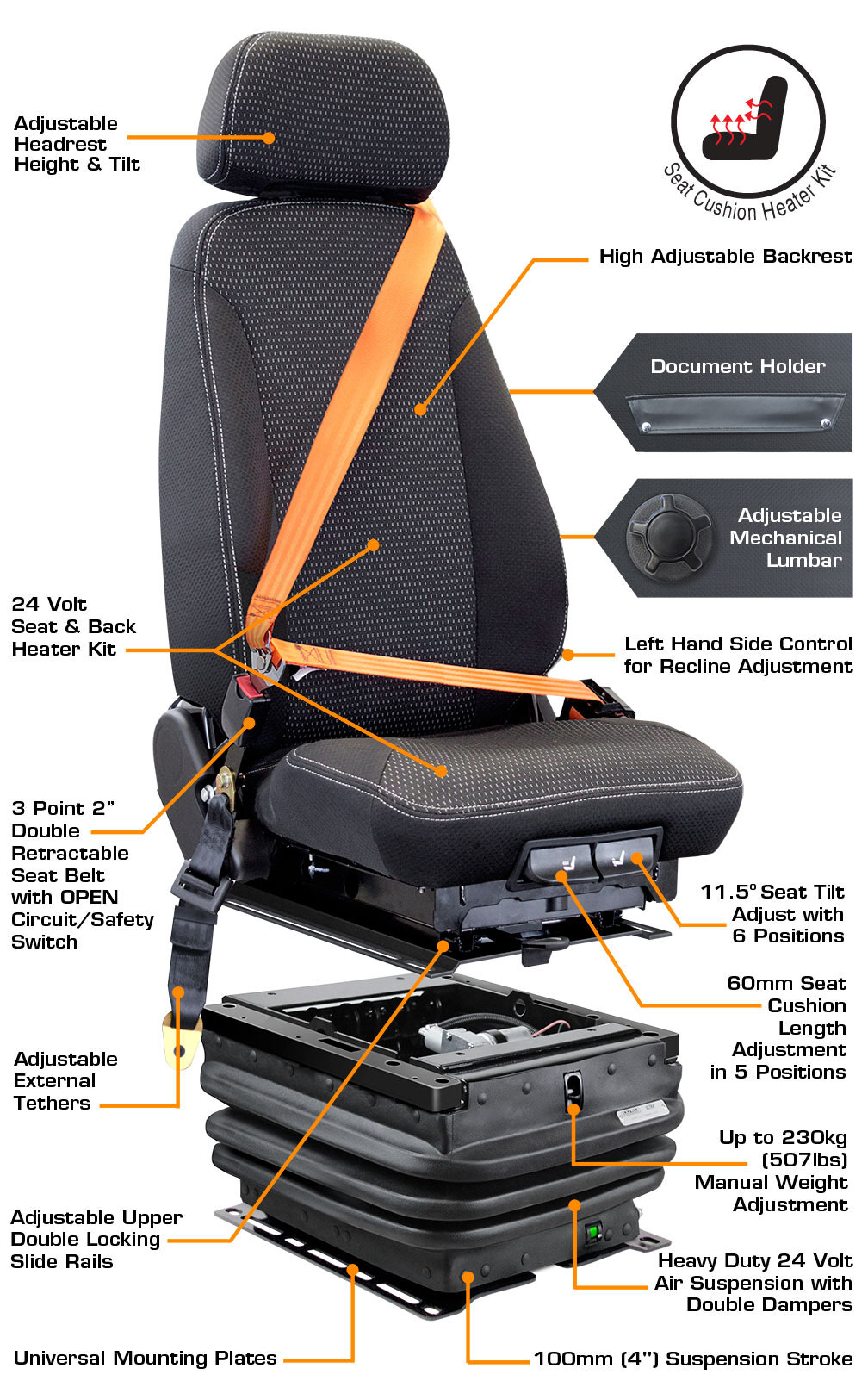 Adjustable Headrest Height & Tilt

Seat Cushion Heater Kit

High Adjustable Backrest

Document Holder

Adjustable Mechanical Lumbar

24 Volt Seat & Back Heater Kit

Left Hand Side Control for Recline Adjustment

3 Point 2" Double Retractable Seat Belt with OPEN Circuit/Safety Switch

11.5° Seat Tilt Adjust with 6 Positions

60mm Seat Cushion Length Adjustment in 5 Positions

Adjustable External Tethers

Up to 230kg (507lbs) Manual Weight Adjustment

Adjustable Upper Double Locking Slide Rails

Heavy Duty 24 Volt Air Suspension with Double Dampers

Universal Mounting Plates

100mm (4") Suspension Stroke